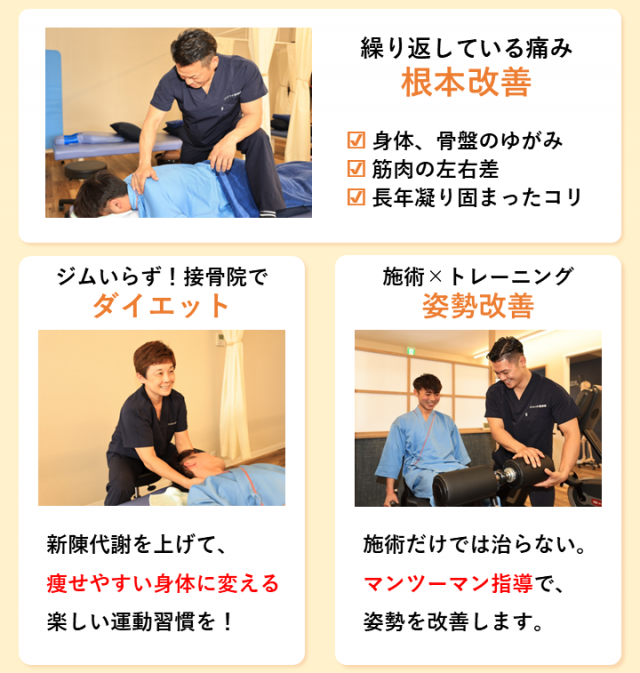 繰り返している痛み
根本改善

☑ 身体、骨盤のゆがみ
☑ 筋肉の左右差
☑ 長年凝り固まったコリ

ジムいらず！接骨院で
ダイエット

新陳代謝を上げて、
痩せやすい身体に変える
楽しい運動習慣を！

施術×トレーニング
姿勢改善

施術だけでは治らない。
マンツーマン指導で、
姿勢を改善します。